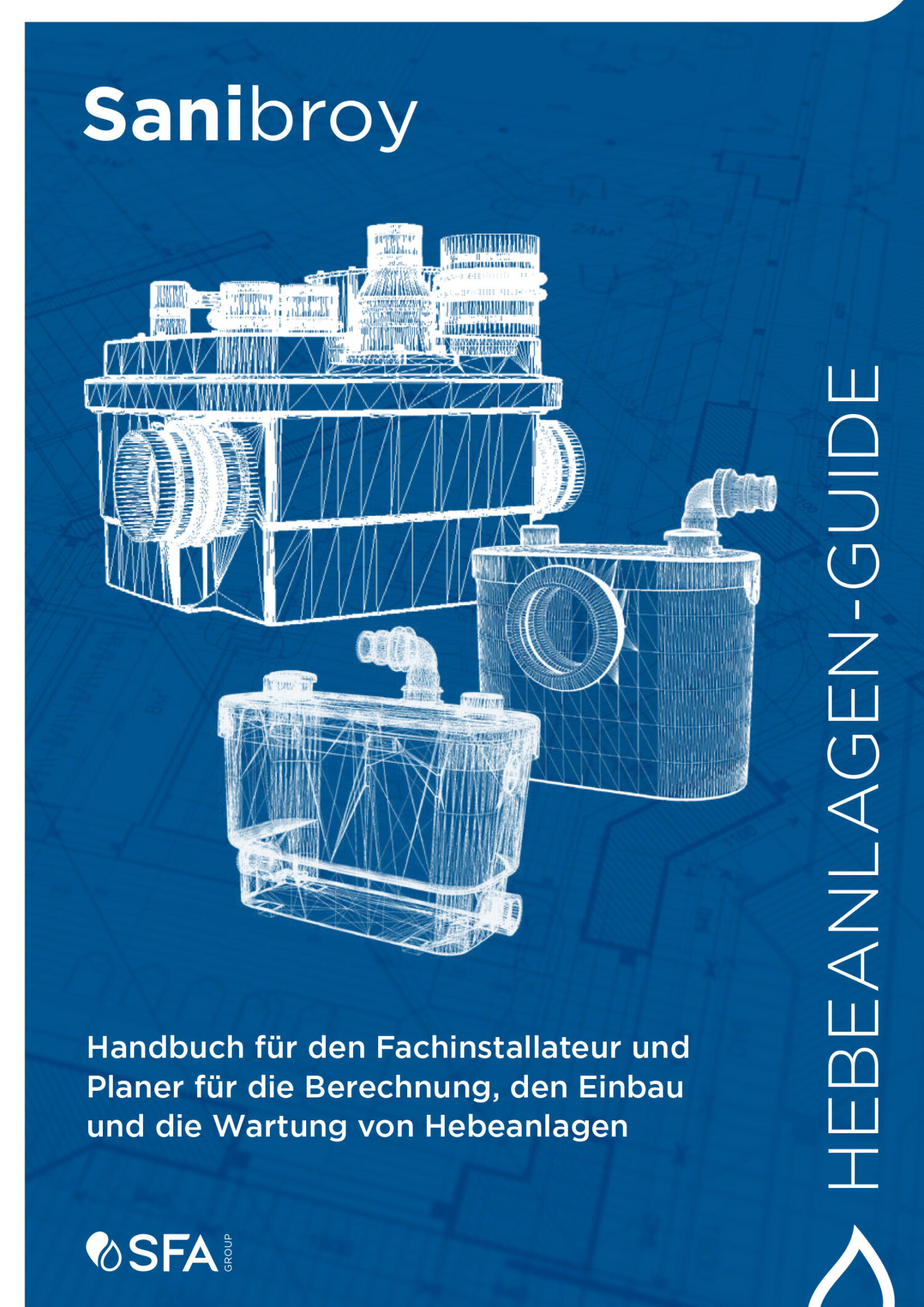 Sanibroy

HEBEANLAGEN-GUIDE

Handbuch für den Fachinstallateur und Planer für die Berechnung, den Einbau und die Wartung von Hebeanlagen

SFA GROUP